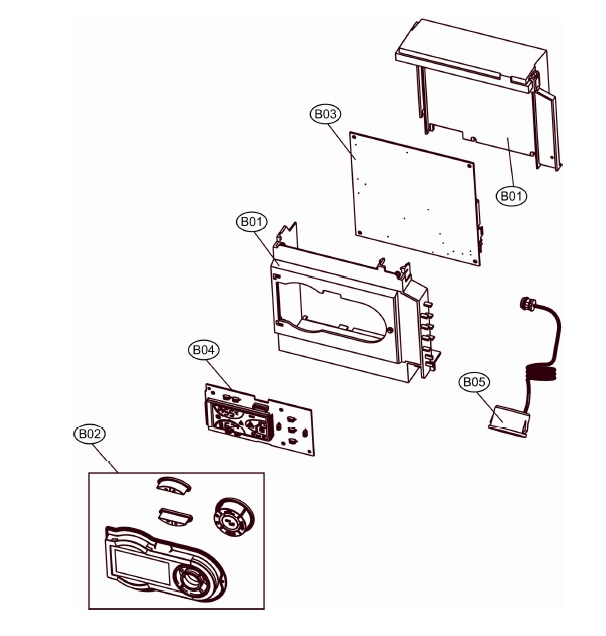 B03
B01
B01
B04
B05
B02