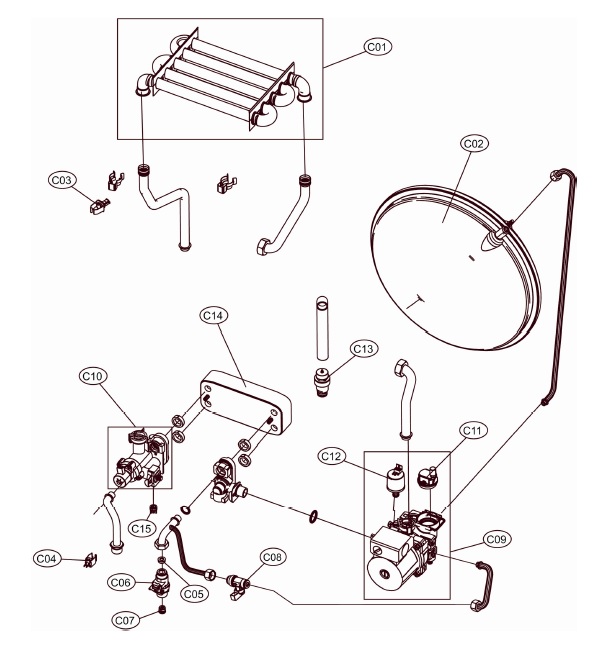 C01
C02
C03
C14
C13
C10
C11
C12
C15
C09
C04
C08
C06
C05
C07