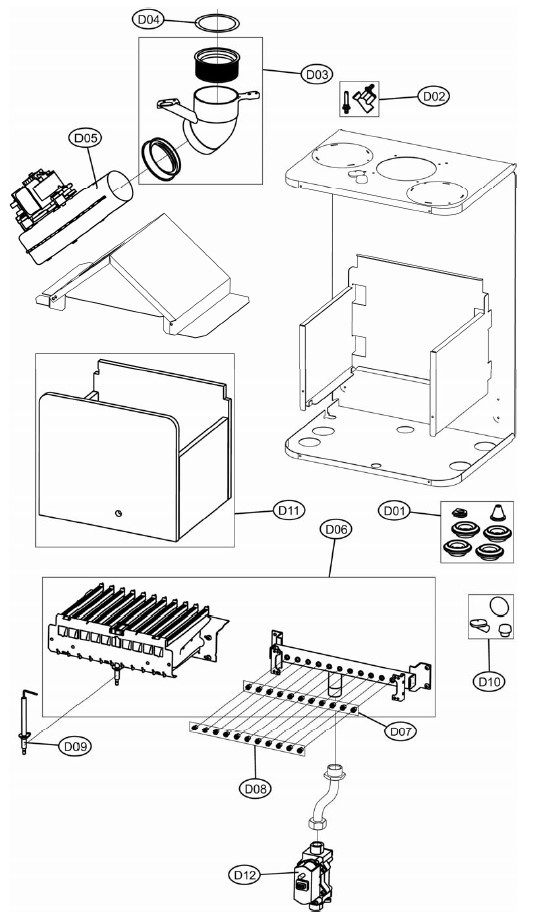 D04
D03
D02
D05
D11
D01
D06
D10
D07
D09
D08
D12