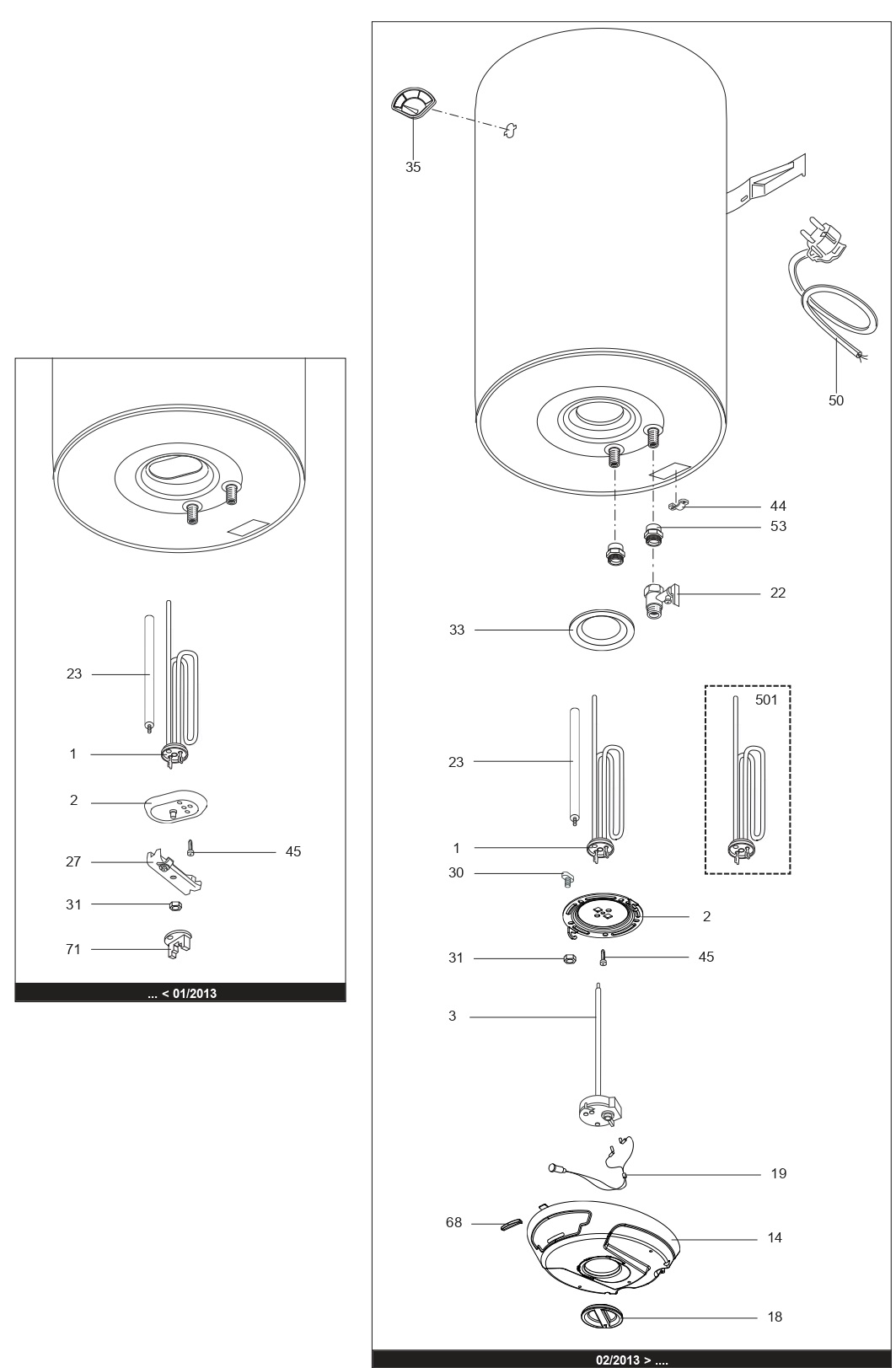 23

1

2

27

45

31

71

... < 01/2013

35

50

44

53

22

33

501

23

1

30

2

31

45

3

19

68

14

18

02/2013 > ....