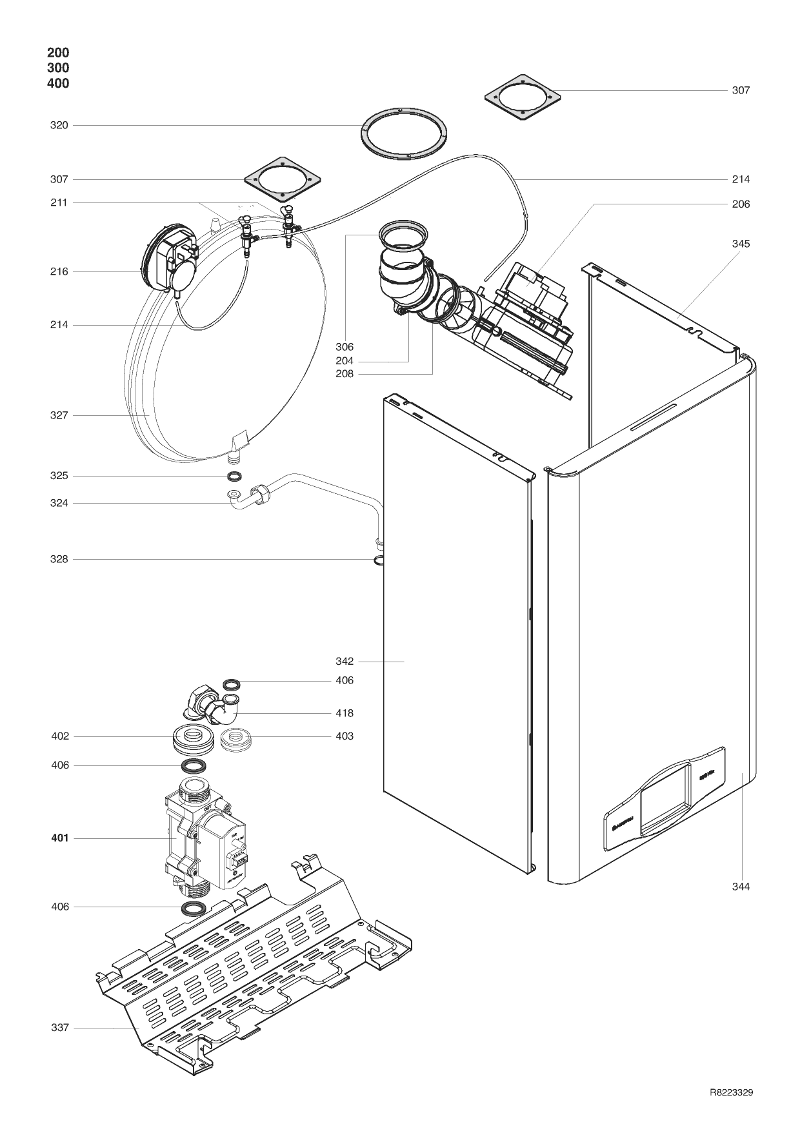 200
300
400

307
320
307
214
211
206
345
216
214
306
204
208
327
325
324
328
342
406
418
402
403
406
401
406
344
337

R8223329