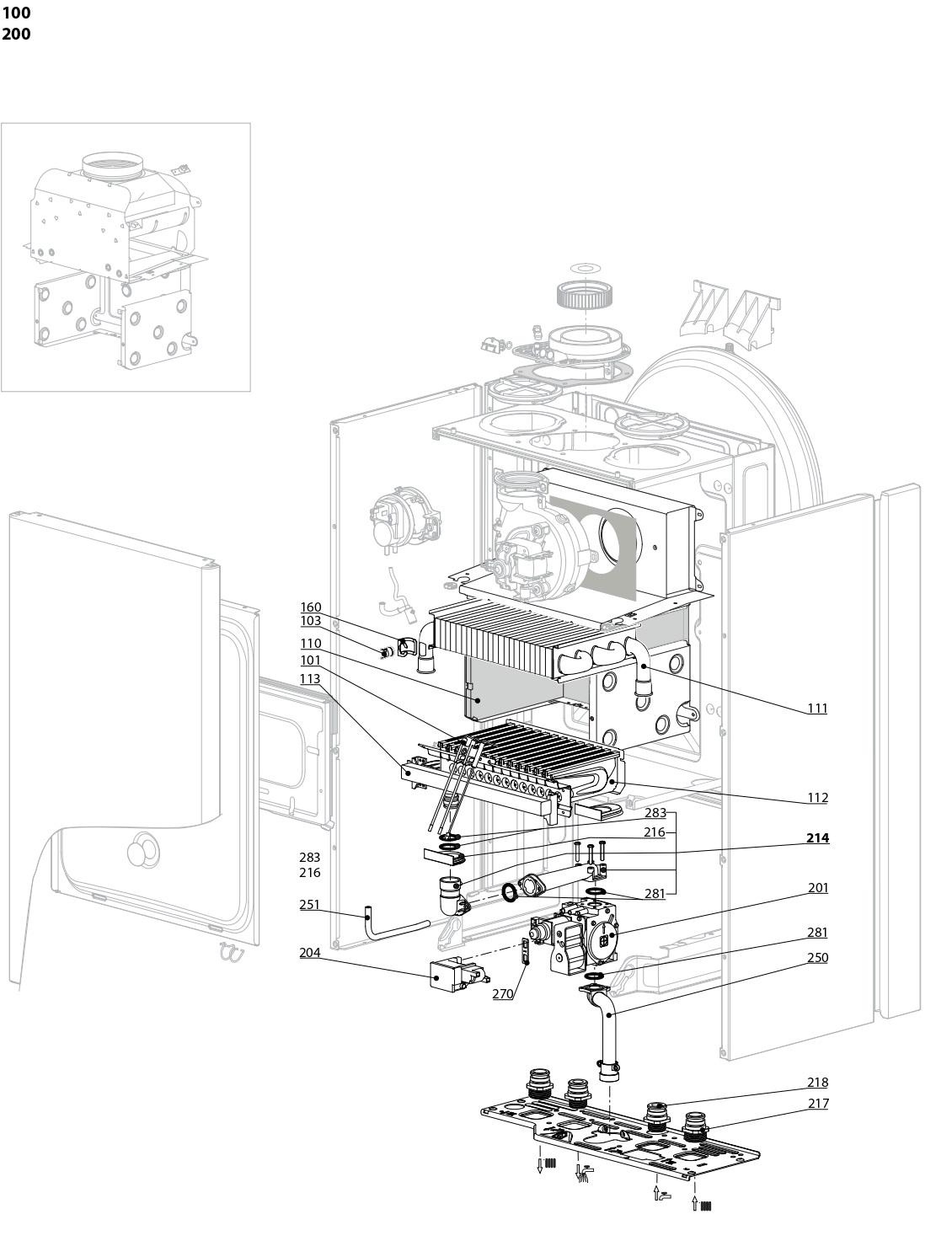 100
200

160
103
110
101
113
111
112
283
216
214
283
216
281
201
251
281
250
204
270
218
217