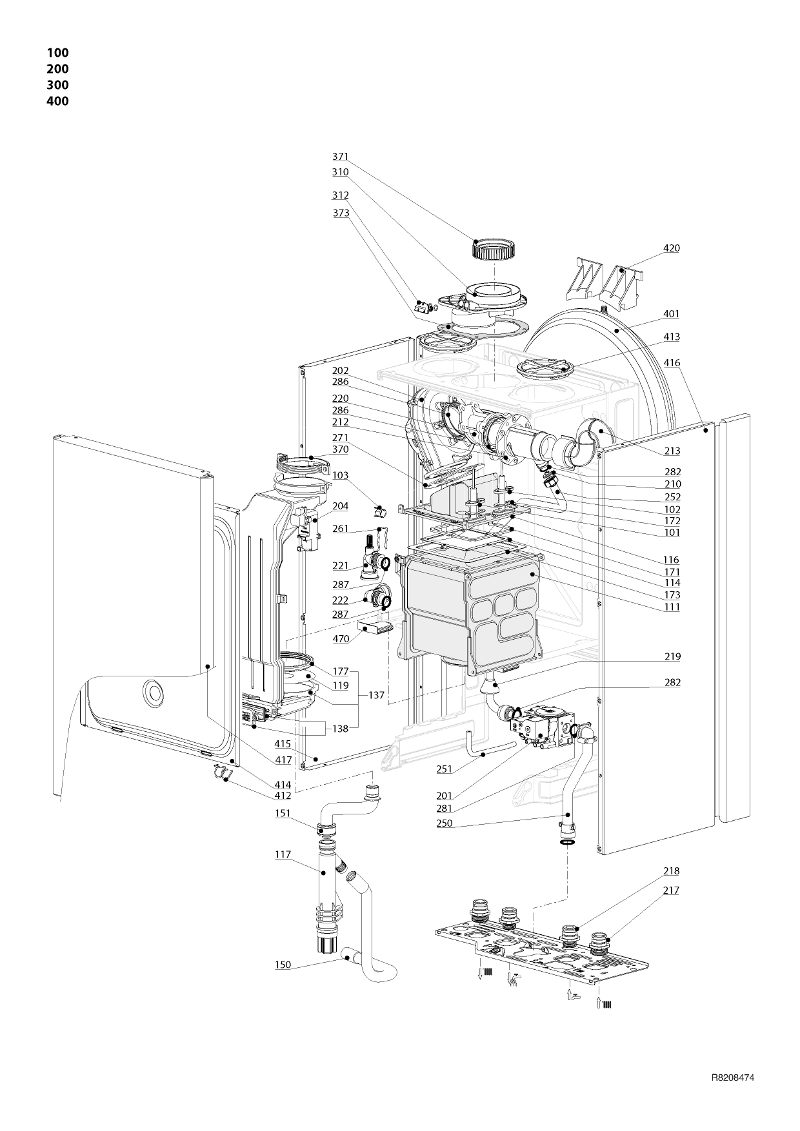 100
200
300
400

371
310
312
373
420
401
413
416
202
286
220
286
212
271
370
103
204
261
221
287
222
287
470
213
282
210
252
102
172
101
116
171
114
173
111
219
282
177
119
137
138
415
417
414
412
251
201
281
250
151
117
150
218
217

R8208474