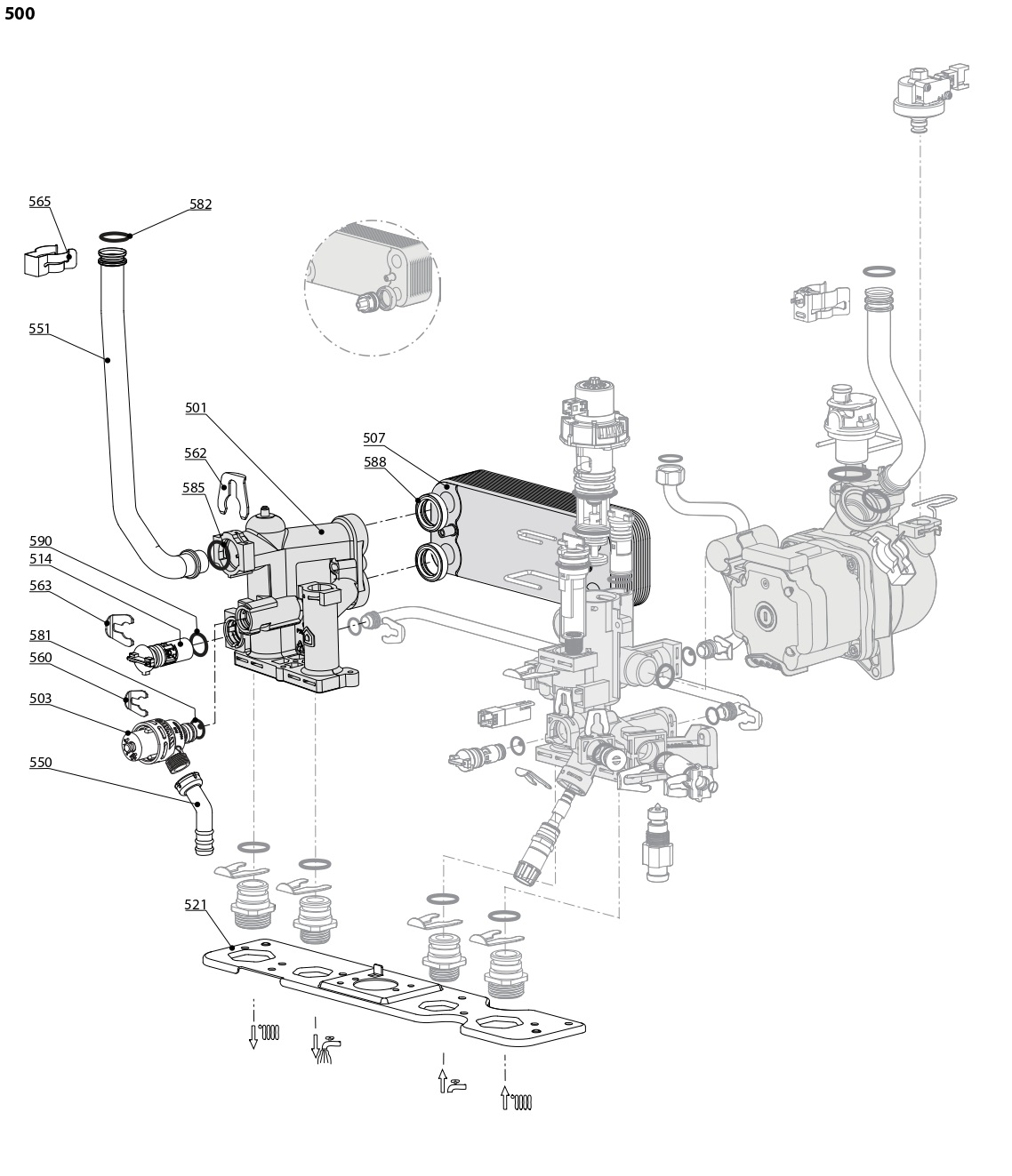 500

565
582
551
501
562
585
507
588
590
514
563
581
560
503
550
521