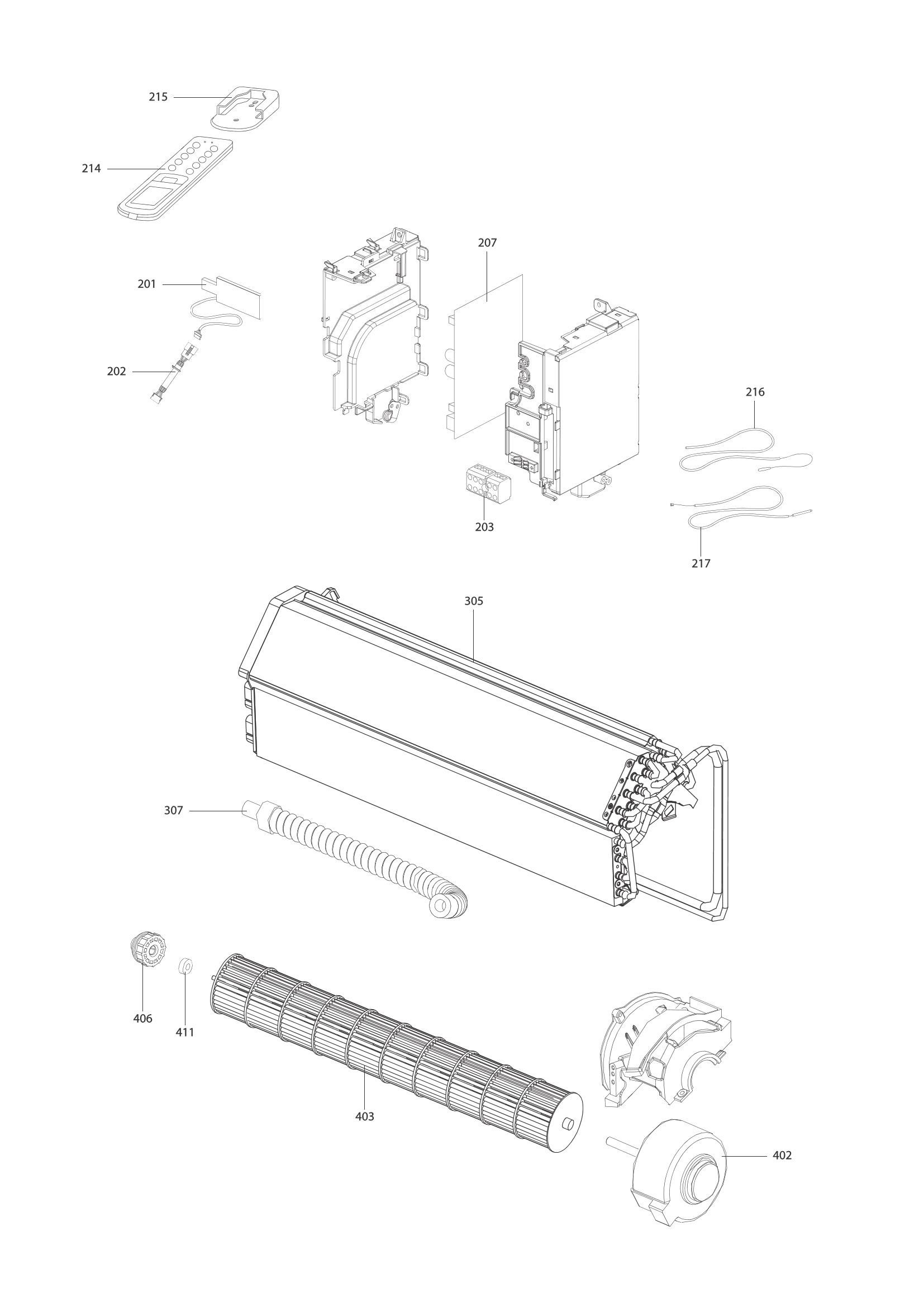 215
214
207
201
202
216
203
217
305
307
406
411
403
402