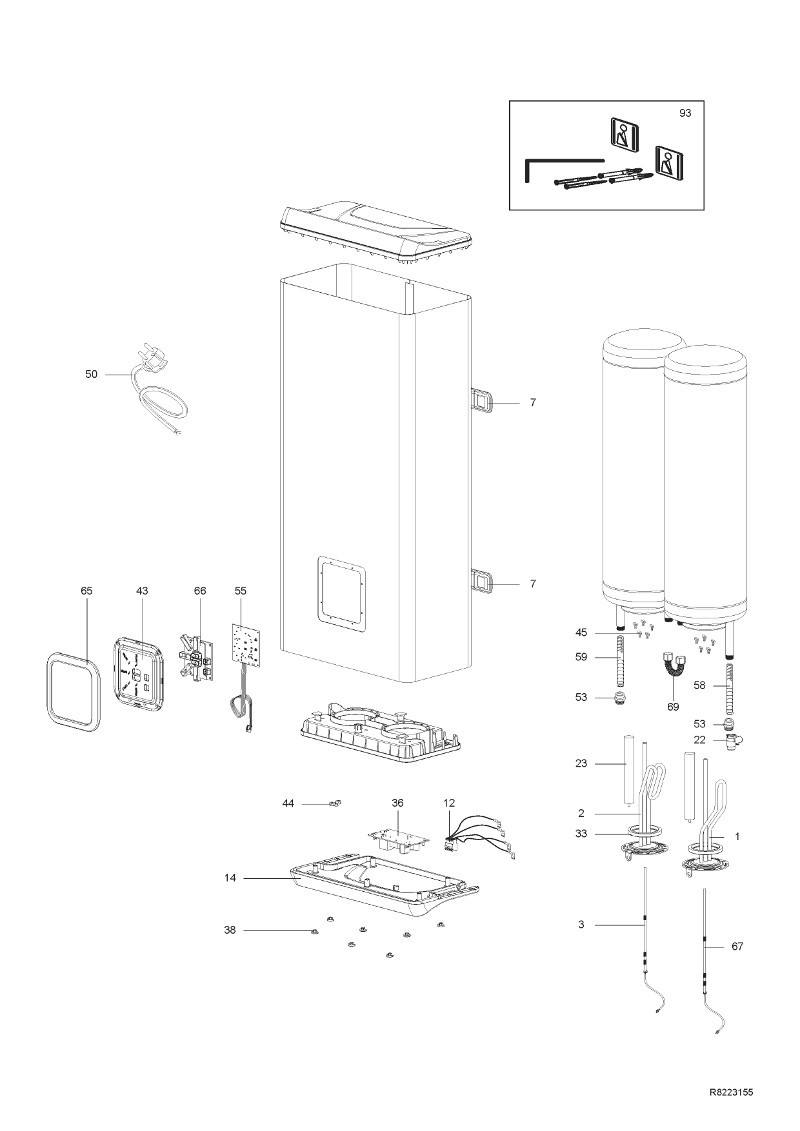 93

50

7

7

65

43

66

55

45

59

69

58

53

53

22

23

2

33

1

44

36

12

14

38

3

67

R8223155