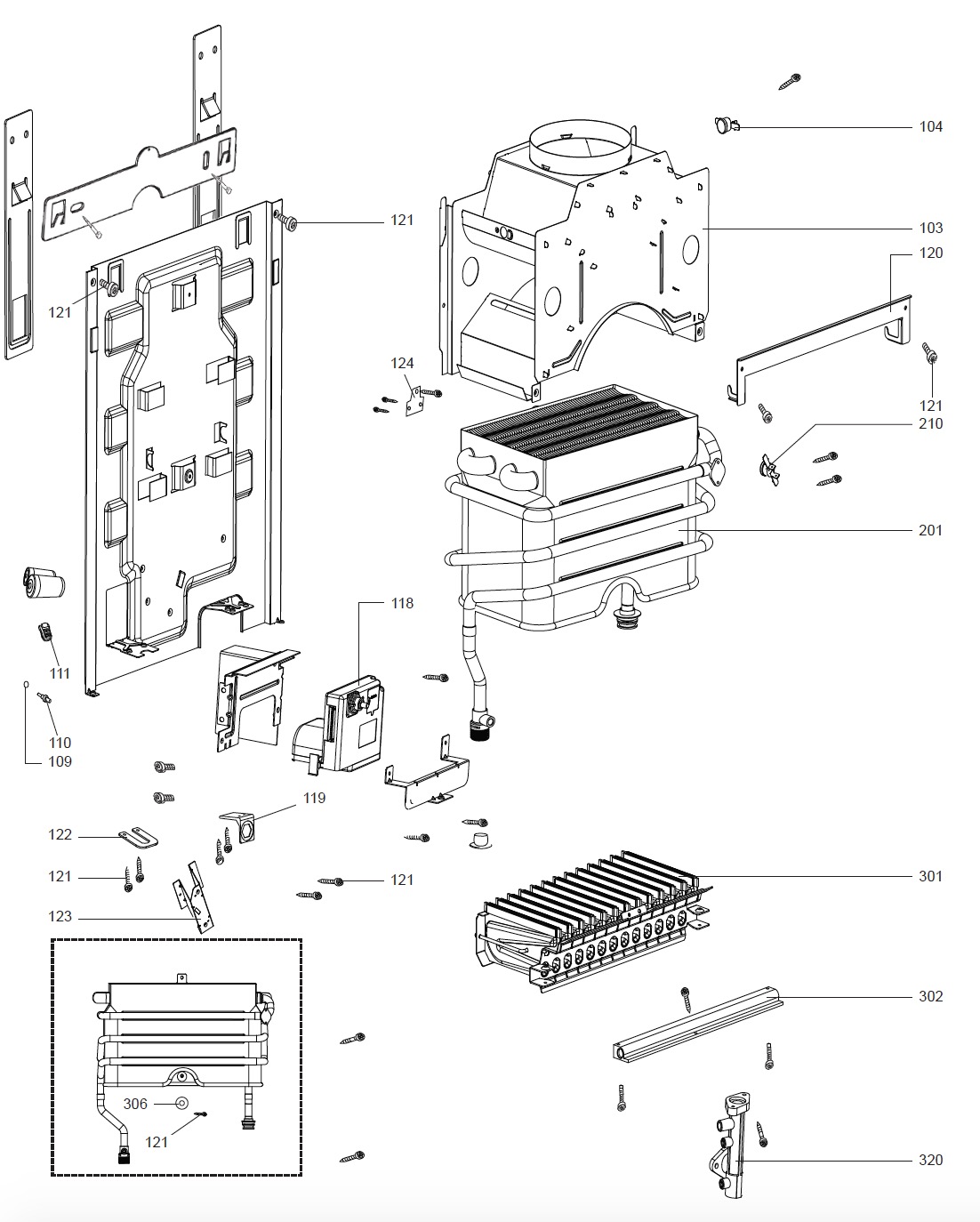 104
121
103
120
121
124
121
210
201
118
111
110
109
119
122
121
121
123
301
302
306
121
320