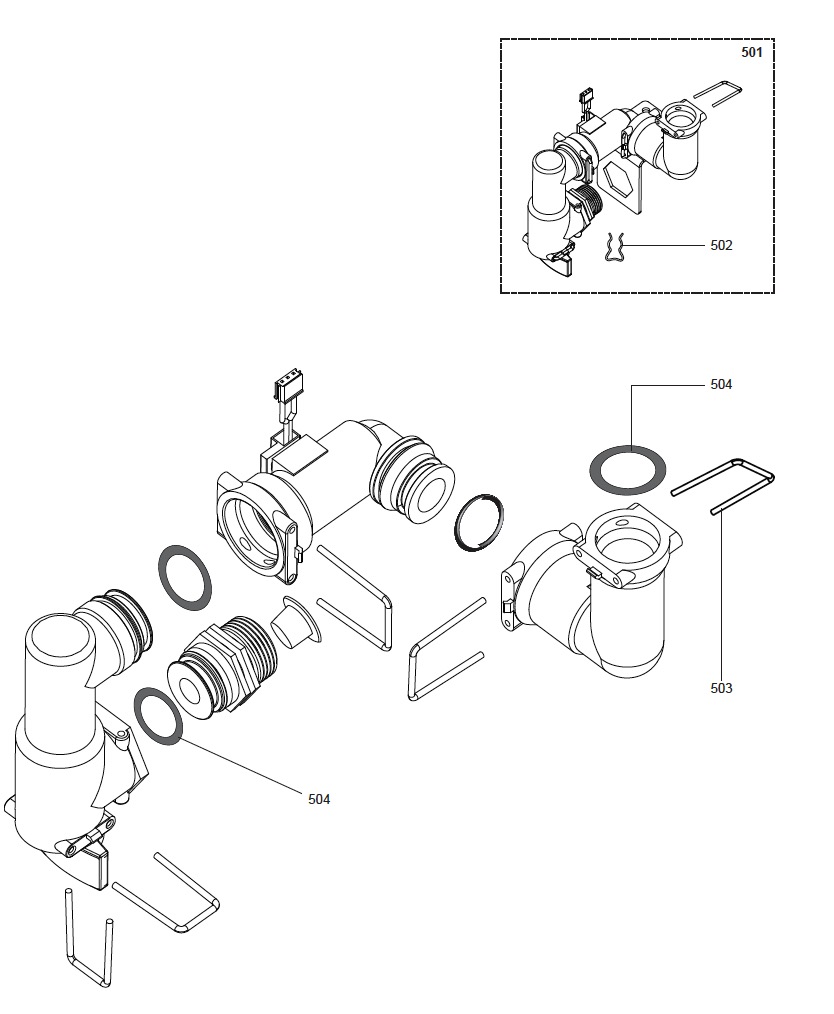 501

502

504

503

504