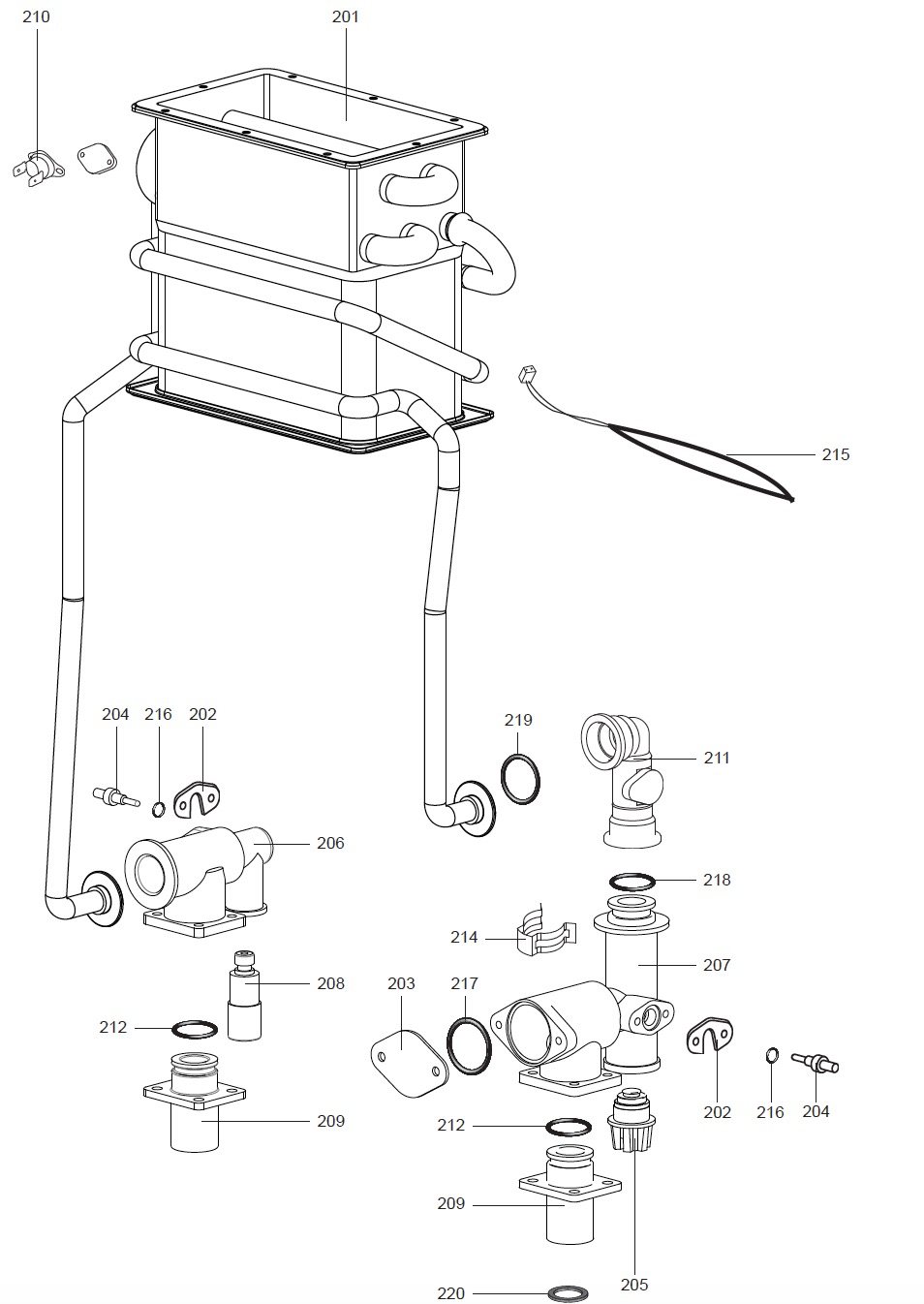 210
201
215
204
216
202
219
211
206
218
214
207
208
203
217
212
202
216
204
209
212
209
205
220