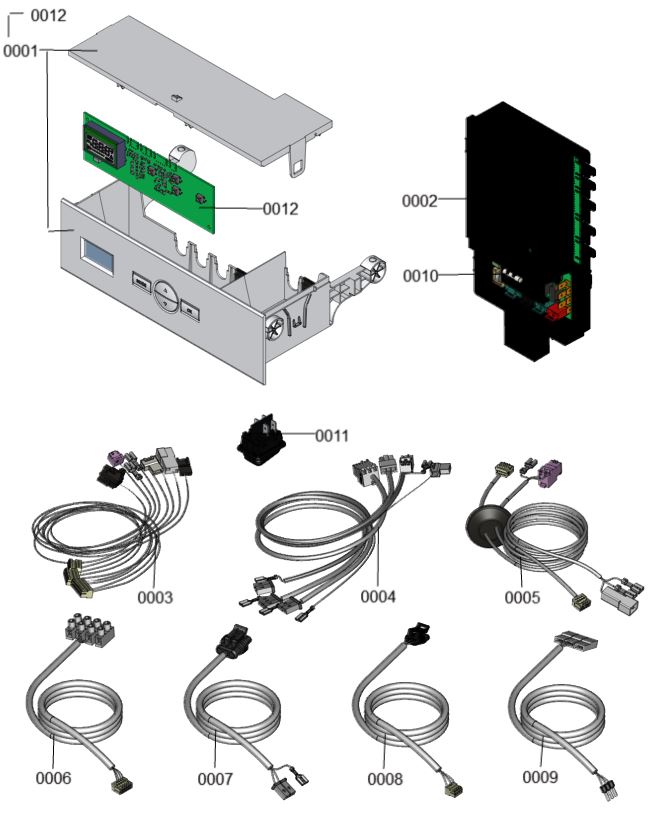 0012
0001
0012
0002
0010
0011
0003
0004
0005
0006
0007
0008
0009