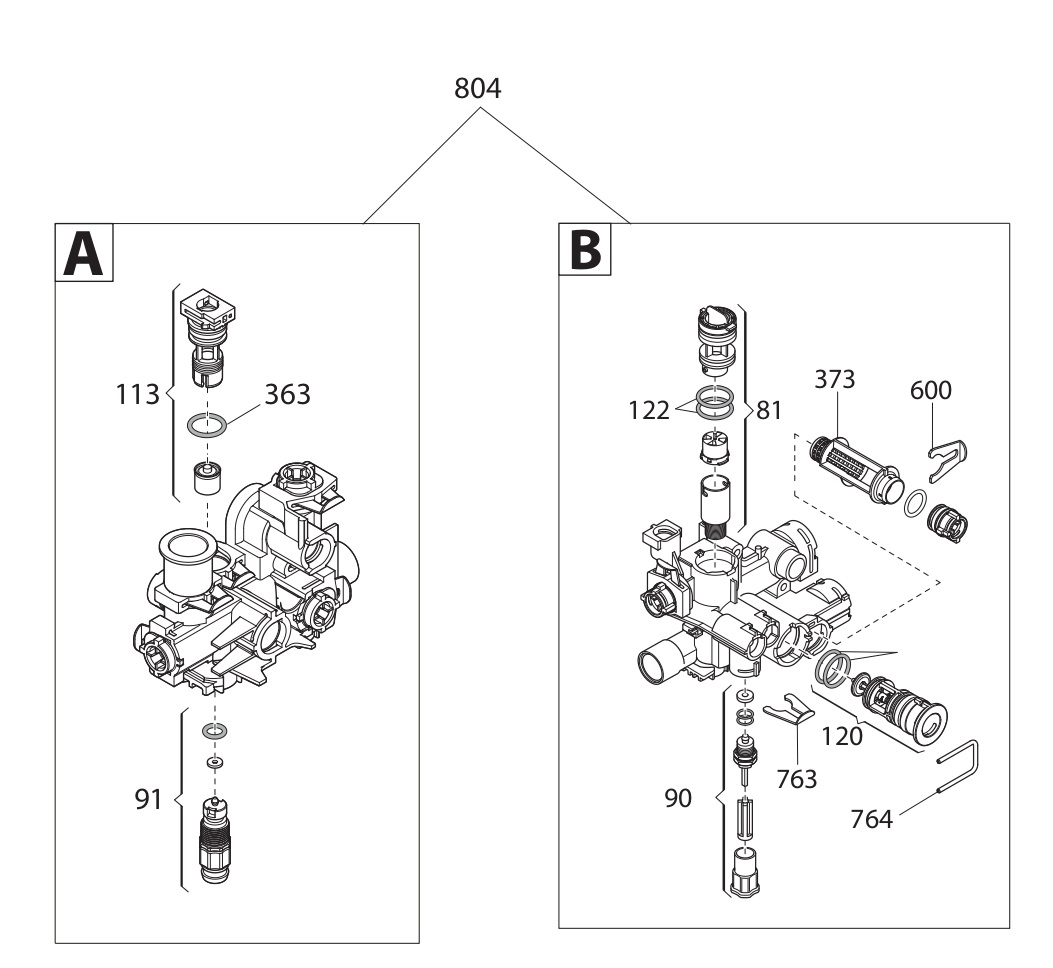 804

A

113
363
91

B

122
81
373
600
120
763
90
764