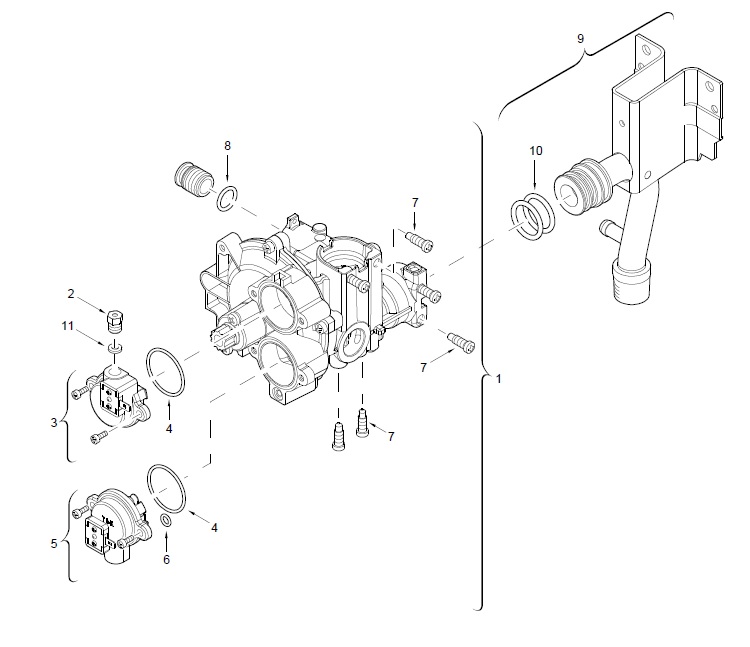 9
8
10
7
2
11
7
1
3
4
7
4
5
6