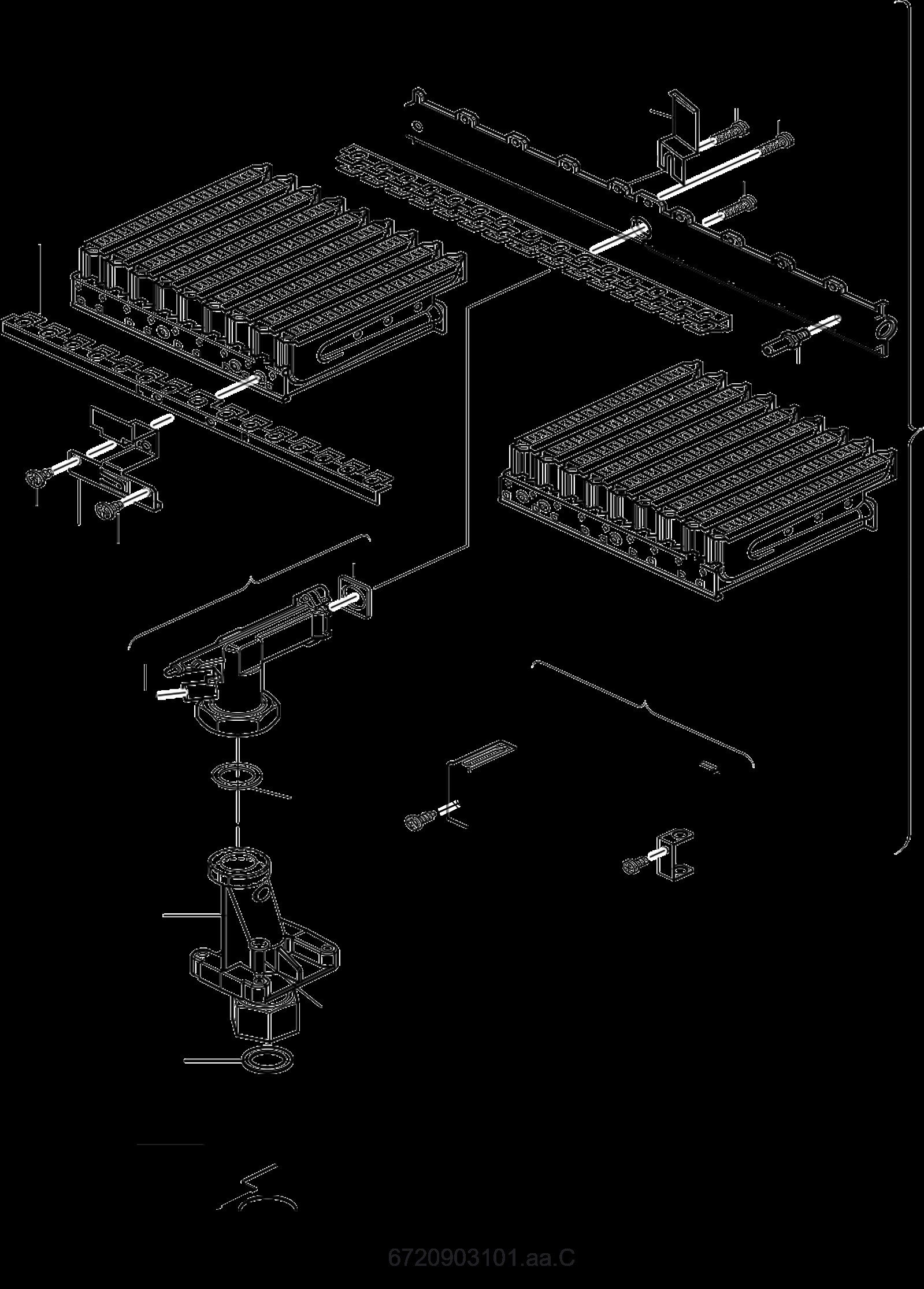 6720903101.aa.C