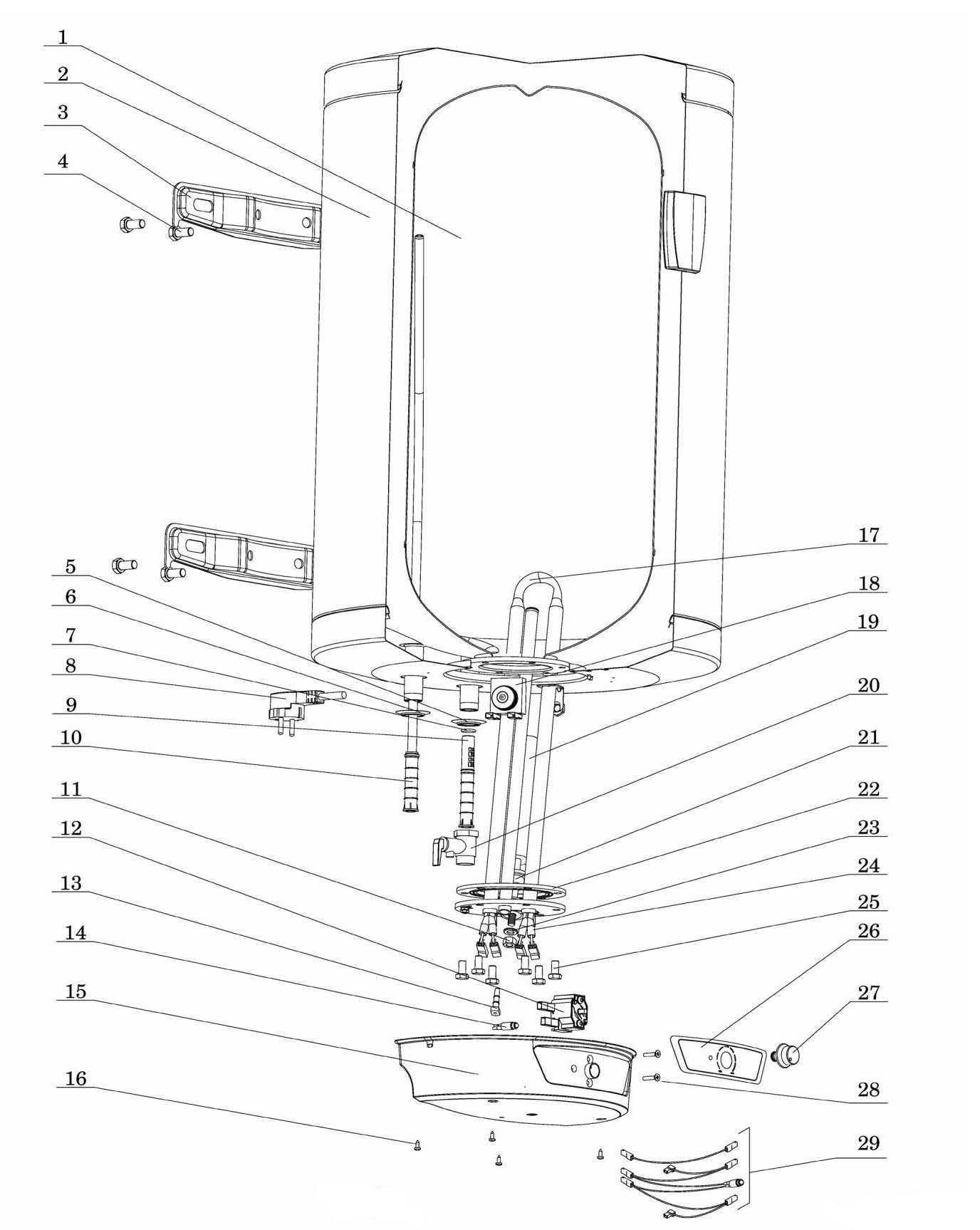 1
2
3
4
5
6
7
8
9
10
11
12
13
14
15
16
17
18
19
20
21
22
23
24
25
26
27
28
29