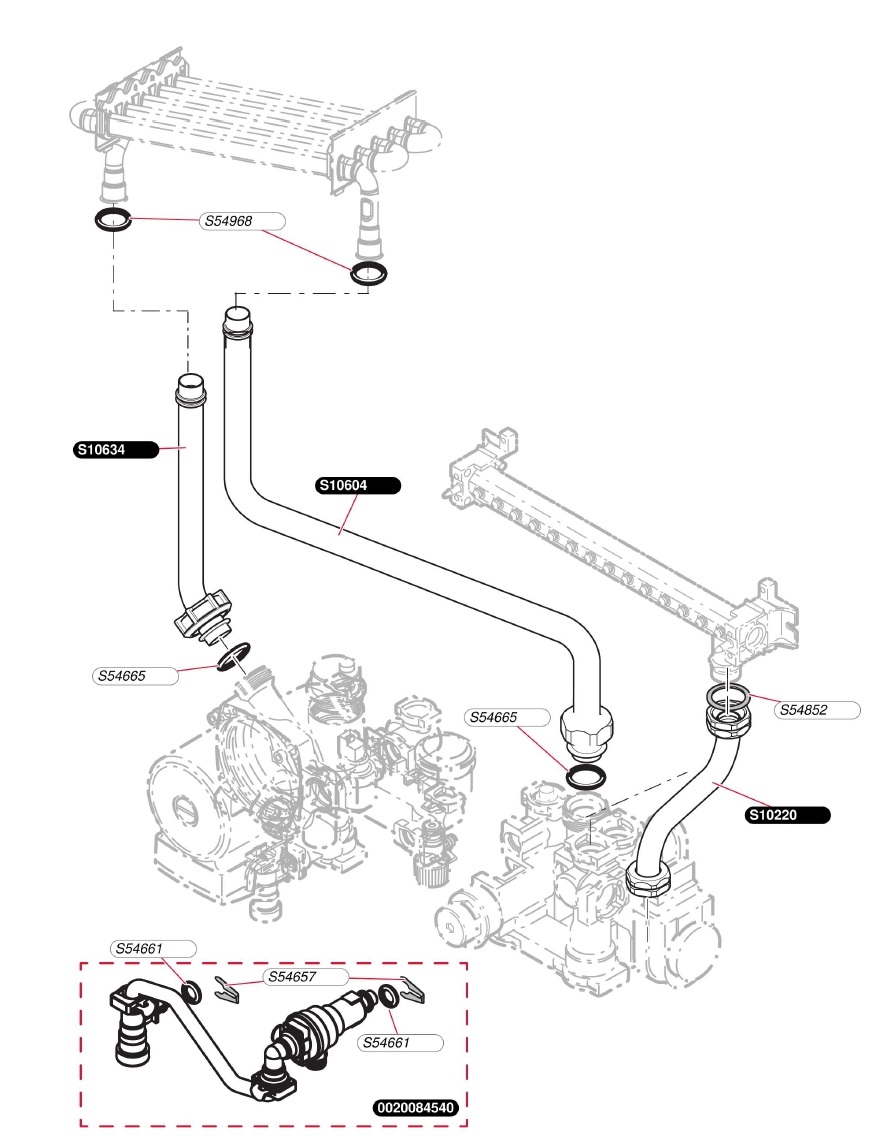 S54968

S10634

S10604

S54665

S54665

S54852

S10220

S54661

S54657

S54661

0020084540