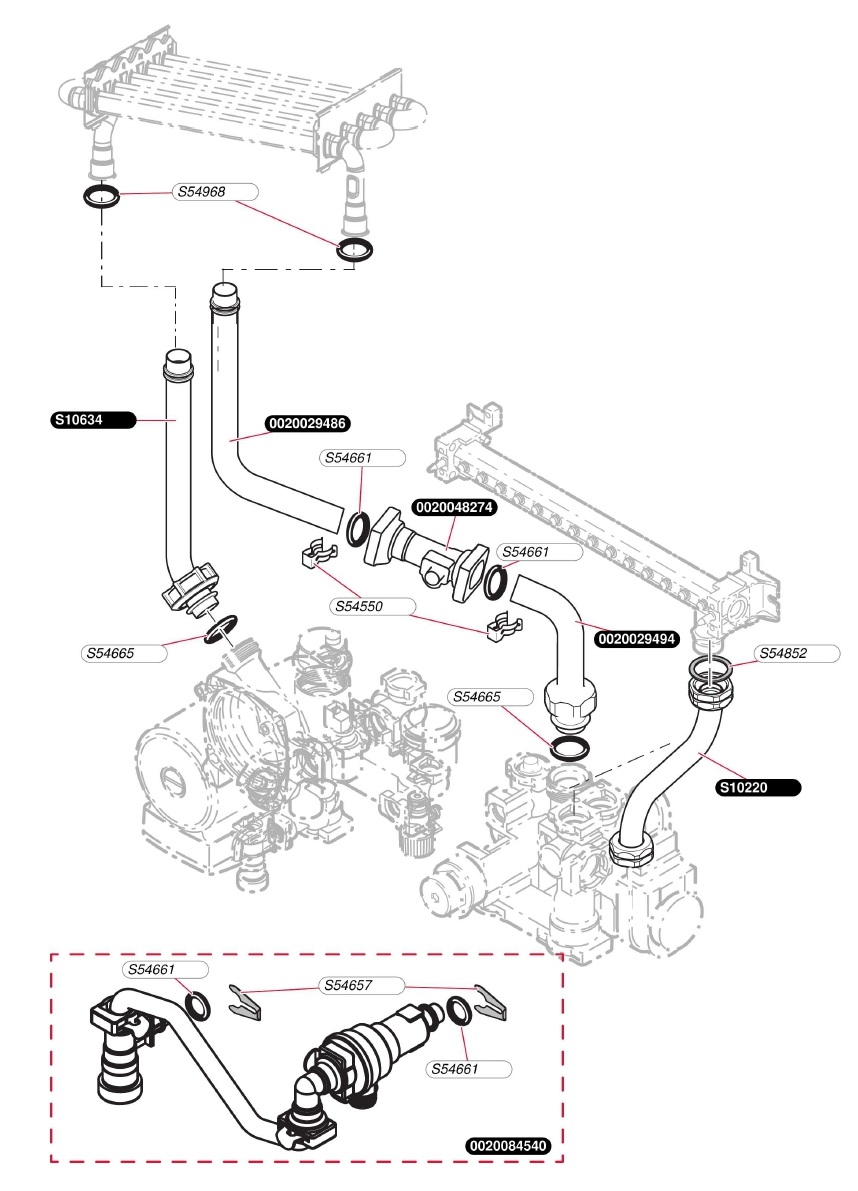 S54968
S10634
0020029486
S54661
0020048274
S54661
S54550
0020029494
S54665
S54852
S54665
S10220
S54661
S54657
S54661
0020084540