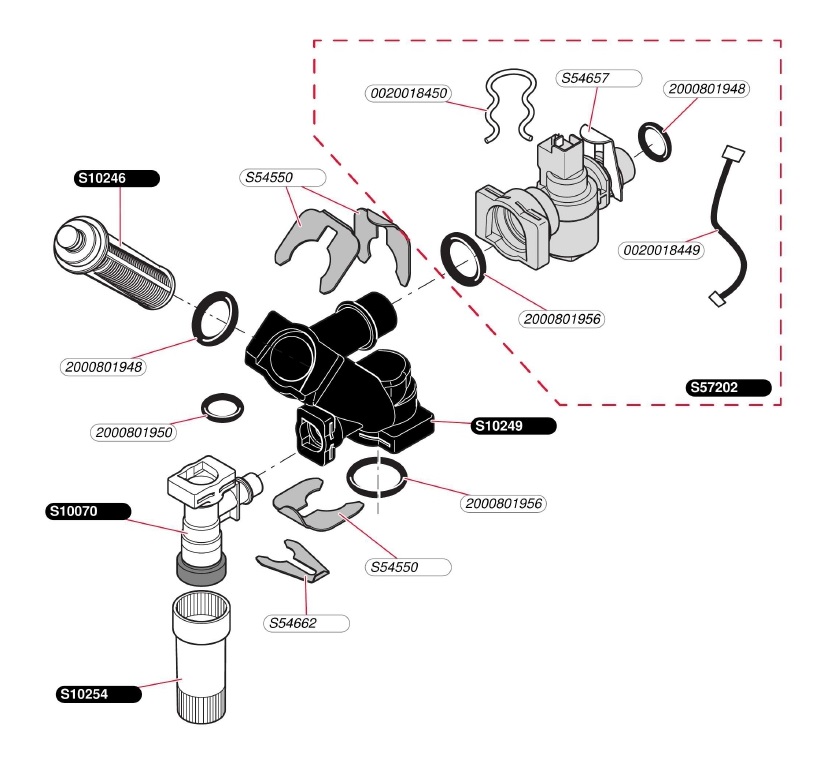 0020018450
S54657
2000801948
S10246
S54550
0020018449
2000801956
2000801948
S57202
2000801950
S10249
S10070
2000801956
S54550
S54662
S10254