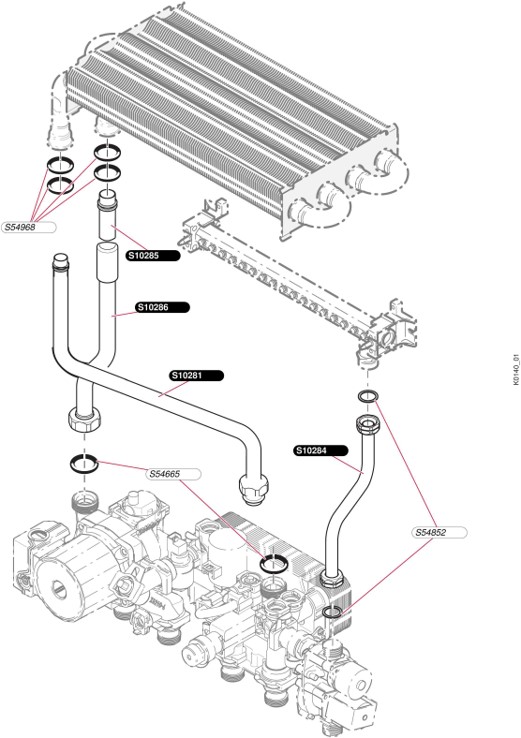 S54968

S10285

S10286

S10281

S10284

S54665

S54852

K0140_01