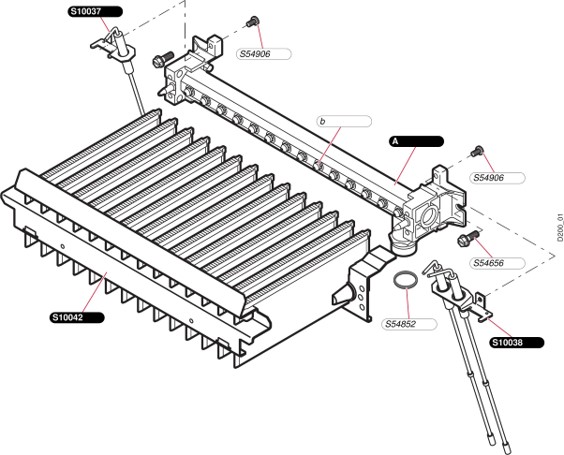 S10037

S54906

b

A

S54906

D200_01

S54656

S54852

S10042

S10038