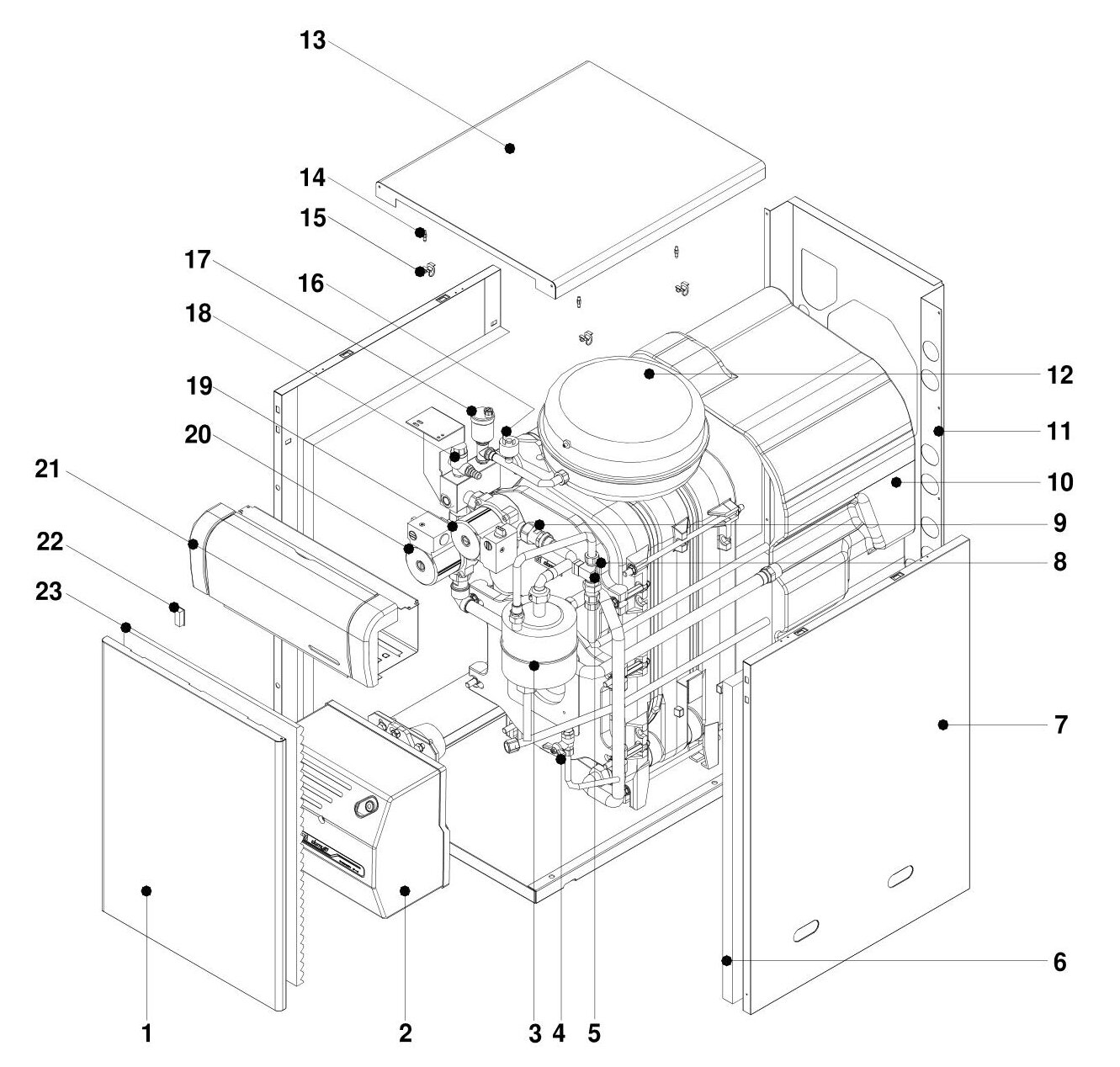 13
14
15
17
16
18
19
20
21
22
23
12
11
10
9
8
7
6
1
2
3
4
5