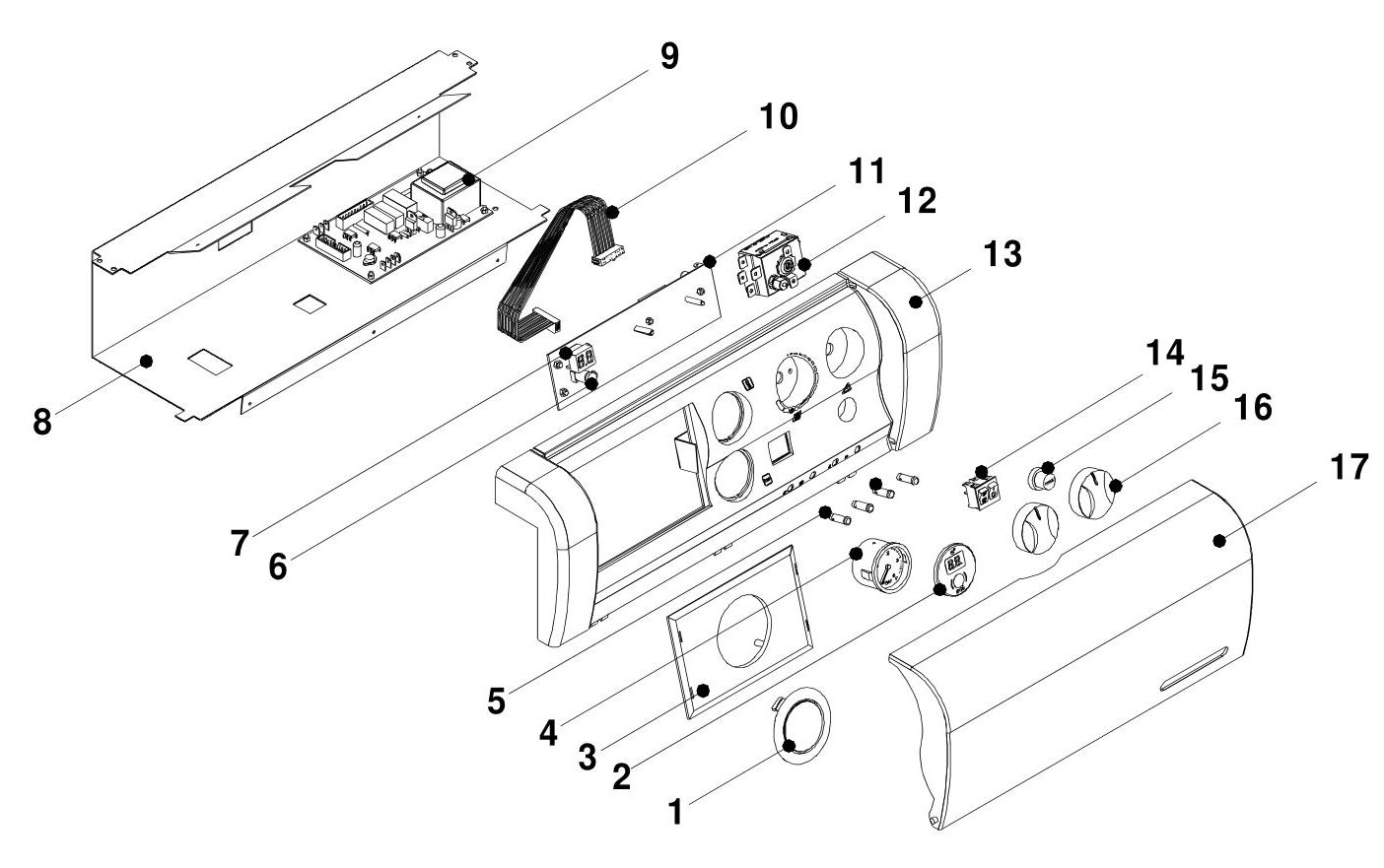 9
10
11
12
13
14
15
16
17
8
7
6
5
4
3
2
1